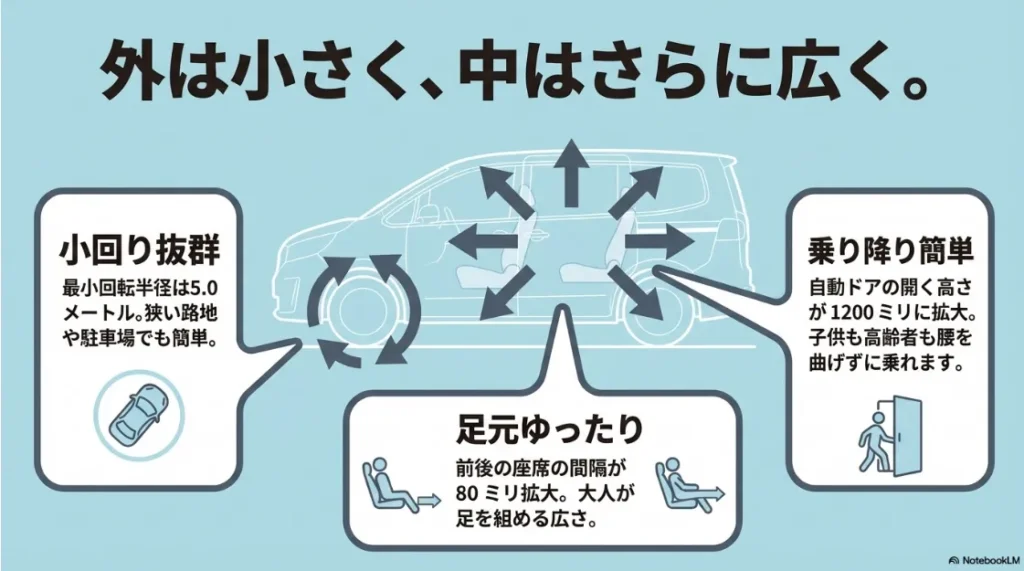 外は小さく、中はさらに広く。

小回り抜群

最小回転半径は5.0メートル。狭い路地や駐車場でも簡単。

足元ゆったり

前後の座席の間隔が80ミリ拡大。大人が足を組める広さ。

乗り降り簡単

自動ドアの開く高さが1200ミリに拡大。子供も高齢者も腰を曲げずに乗れます。

NotebookLM