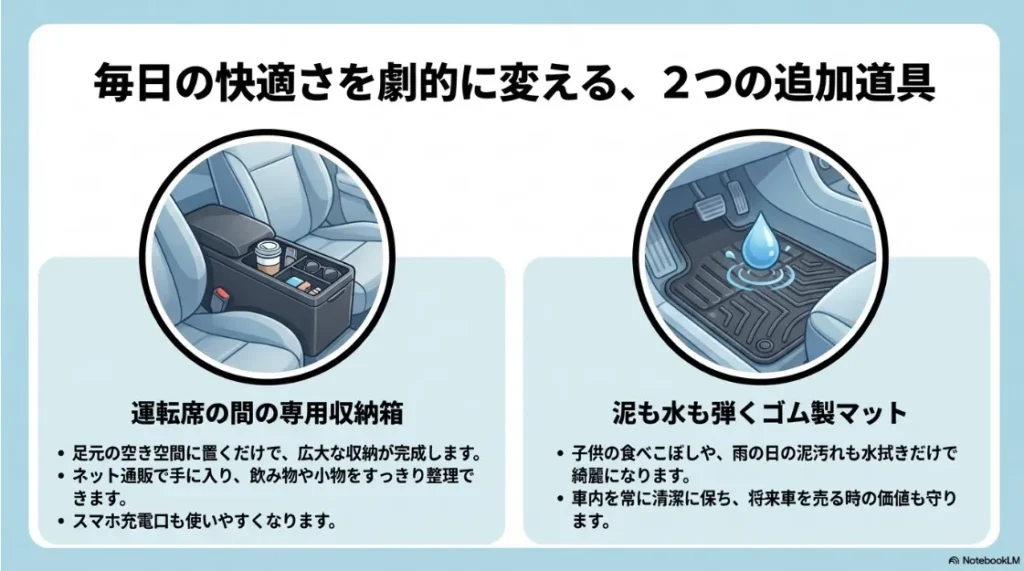 毎日の快適さを劇的に変える、2つの追加道具

運転席の間の専用収納箱

• 足元の空き空間に置くだけで、広大な収納が完成します。
• ネット通販で手に入り、飲み物や小物をすっきり整理できます。
• スマホ充電口も使いやすくなります。

泥も水も弾くゴム製マット

• 子供の食べこぼしや、雨の日の泥汚れも水拭きだけで綺麗になります。
• 車内を常に清潔に保ち、将来車を売る時の価値も守ります。

NotebookLM