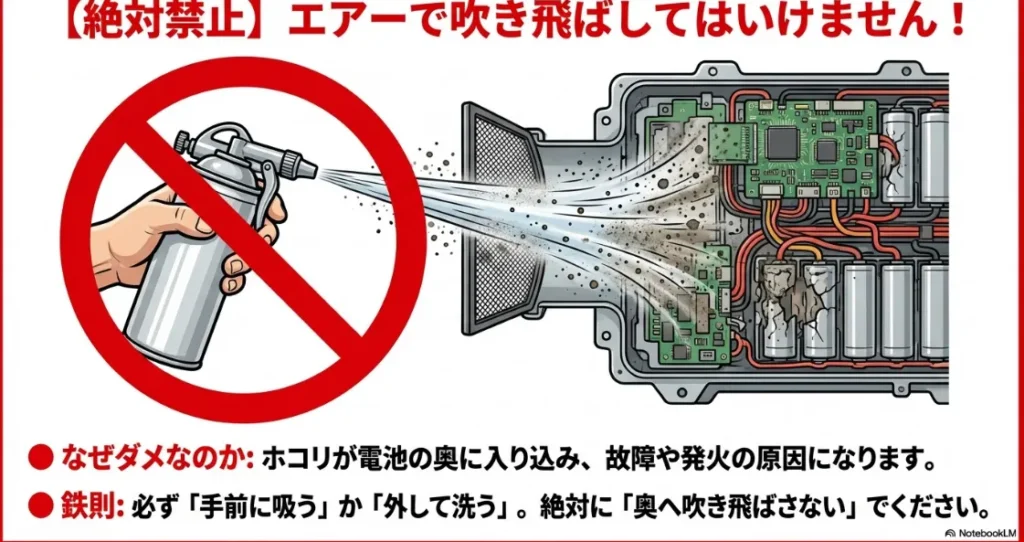 【絶対禁止】エアーで吹き飛ばしてはいけません！

● なぜダメなのか: ホコリが電池の奥に入り込み、故障や発火の原因になります。

● 鉄則: 必ず「手前に吸う」か「外して洗う」。絶対に「奥へ吹き飛ばさない」でください。

NotebookLM