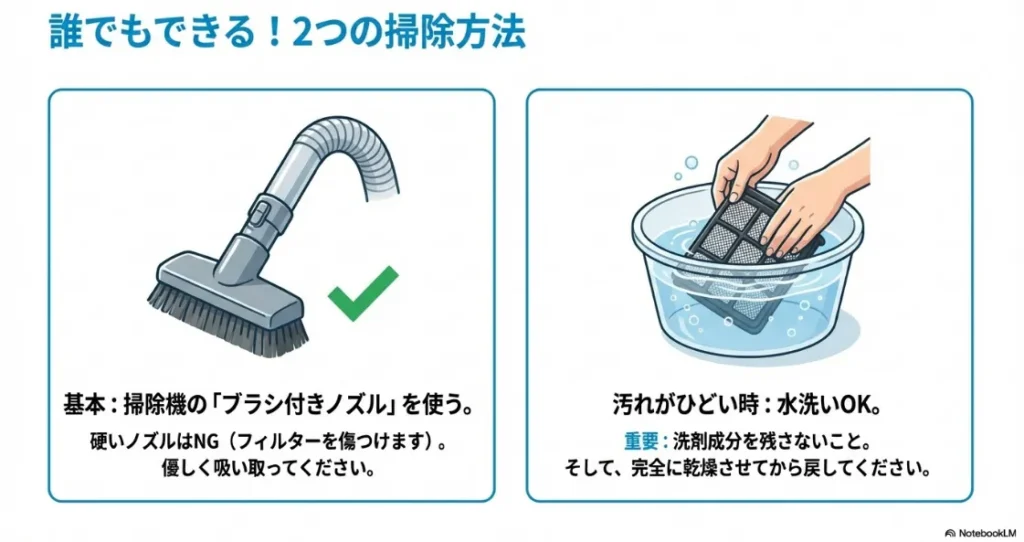 誰でもできる！2つの掃除方法

基本：掃除機の「ブラシ付きノズル」を使う。

硬いノズルはNG（フィルターを傷つけます）。
優しく吸い取ってください。

汚れがひどい時：水洗いOK。

重要：洗剤成分を残さないこと。
そして、完全に乾燥させてから戻してください。

NotebookLM