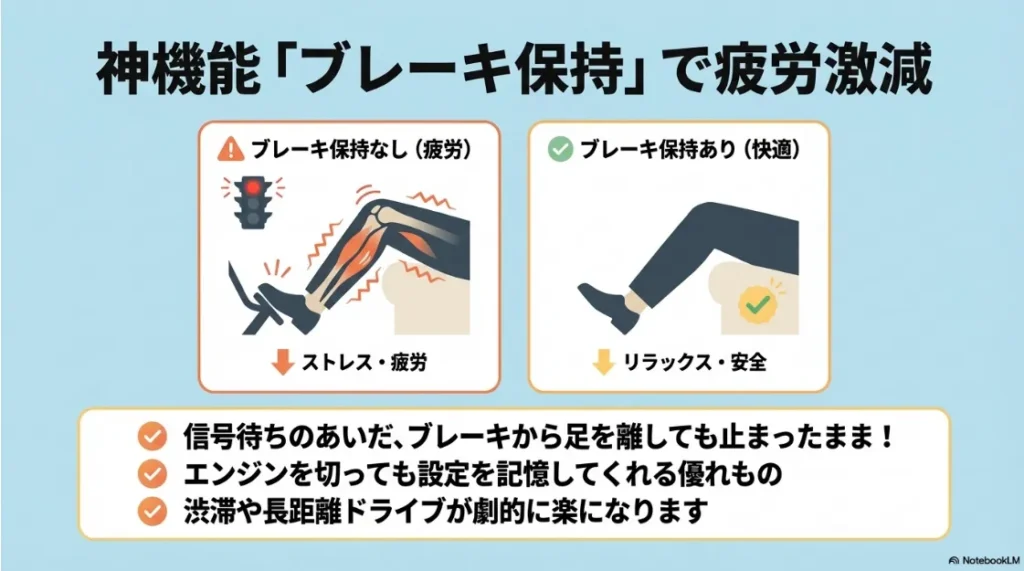 神機能「ブレーキ保持」で疲労激減

ブレーキ保持なし（疲労）

ストレス・疲労

ブレーキ保持あり（快適）

リラックス・安全

信号待ちのあいだ、ブレーキから足を離しても止まったまま！
エンジンを切っても設定を記憶してくれる優れもの
渋滞や長距離ドライブが劇的に楽になります

NotebookLM