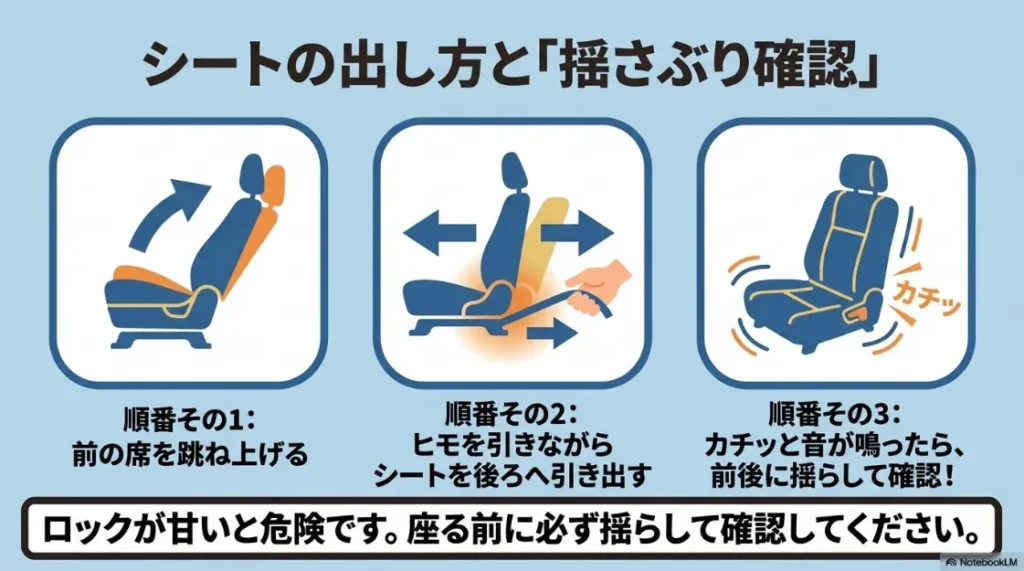 シートの出し方と「揺さぶり確認」

カチッ

順番その1:
前の席を跳ね上げる

順番その2:
ヒモを引きながら
シートを後ろへ引き出す

順番その3:
カチッと音が鳴ったら、
前後に揺らして確認!

ロックが甘いと危険です。座る前に必ず揺らして確認してください。

NotebookLM