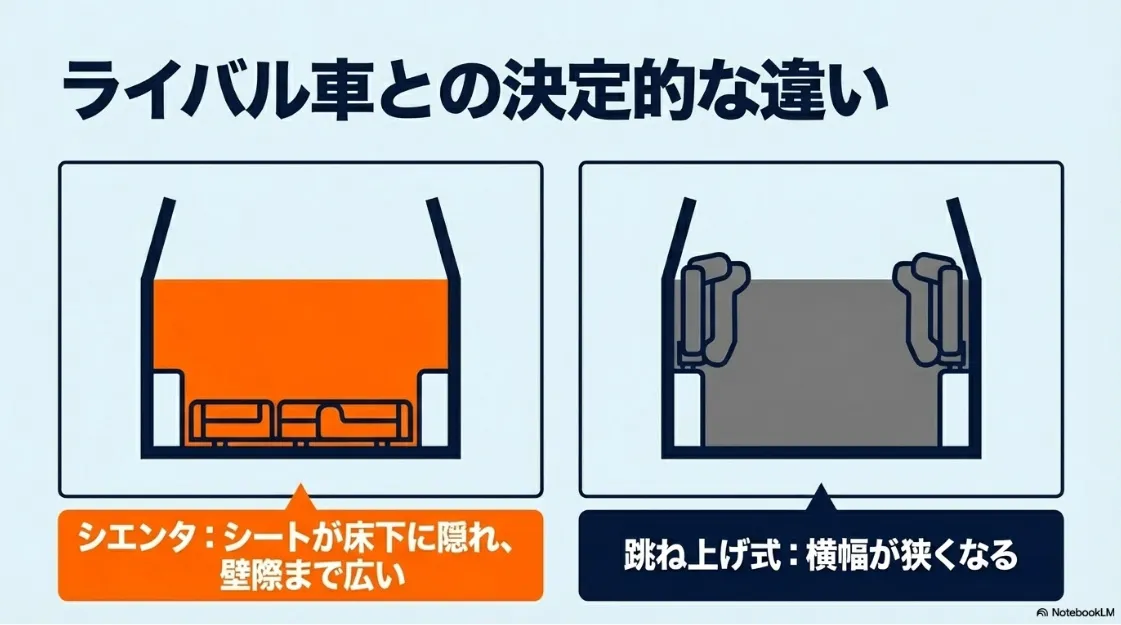 ライバル車との決定的な違い

シエンタ：シートが床下に隠れ、壁際まで広い

跳ね上げ式：横幅が狭くなる

NotebookLM