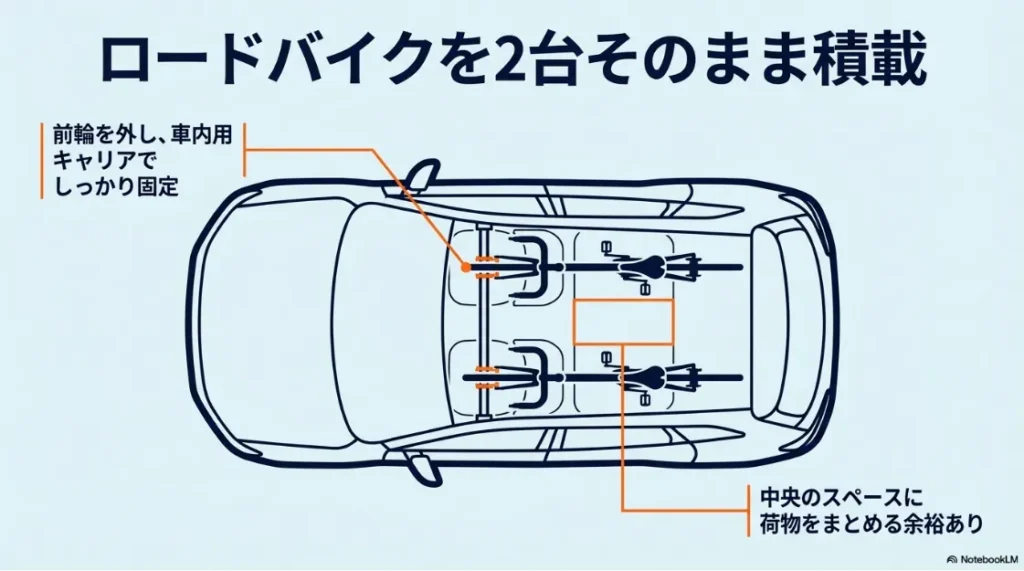 ロードバイクを2台そのまま積載

前輪を外し、車内用キャリアでしっかり固定

中央のスペースに荷物をまとめる余裕あり

NotebookLM