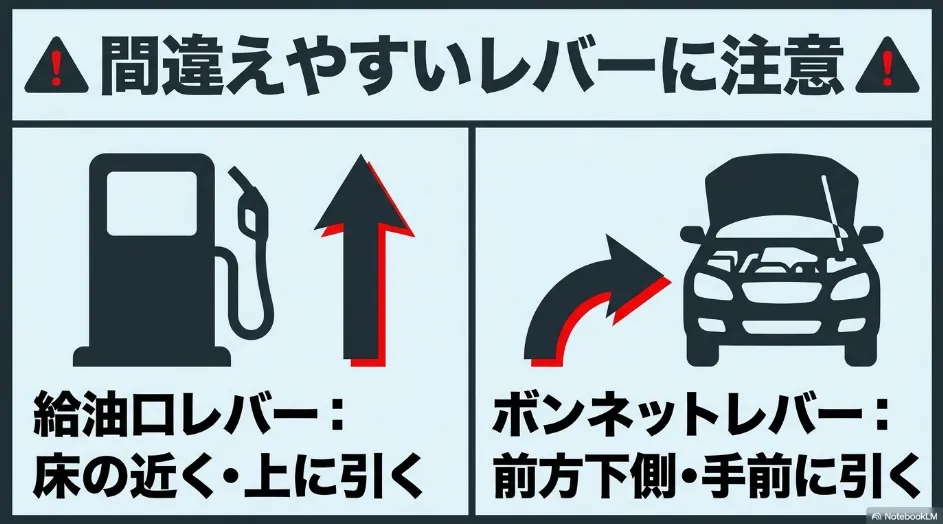 間違えやすいレバーに注意

給油口レバー：
床の近く・上に引く

ボンネットレバー：
前方下側・手前に引く

NotebookLM