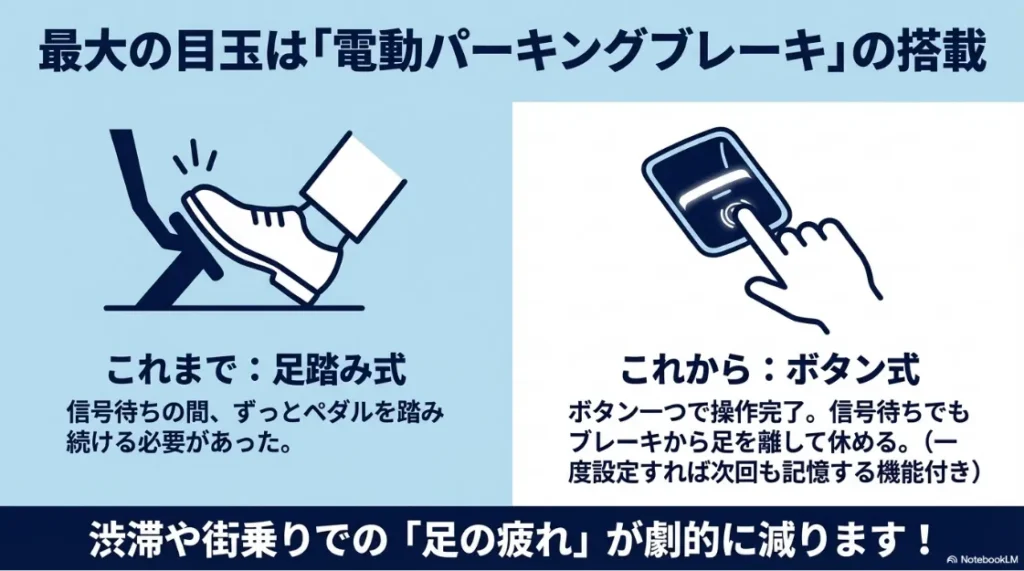 最大の目玉は「電動パーキングブレーキ」の搭載

これまで：足踏み式

信号待ちの間、ずっとペダルを踏み続ける必要があった。

これから：ボタン式

ボタン一つで操作完了。信号待ちでもブレーキから足を離して休める。（一度設定すれば次回も記憶する機能付き）

渋滞や街乗りでの「足の疲れ」が劇的に減ります！

NotebookLM