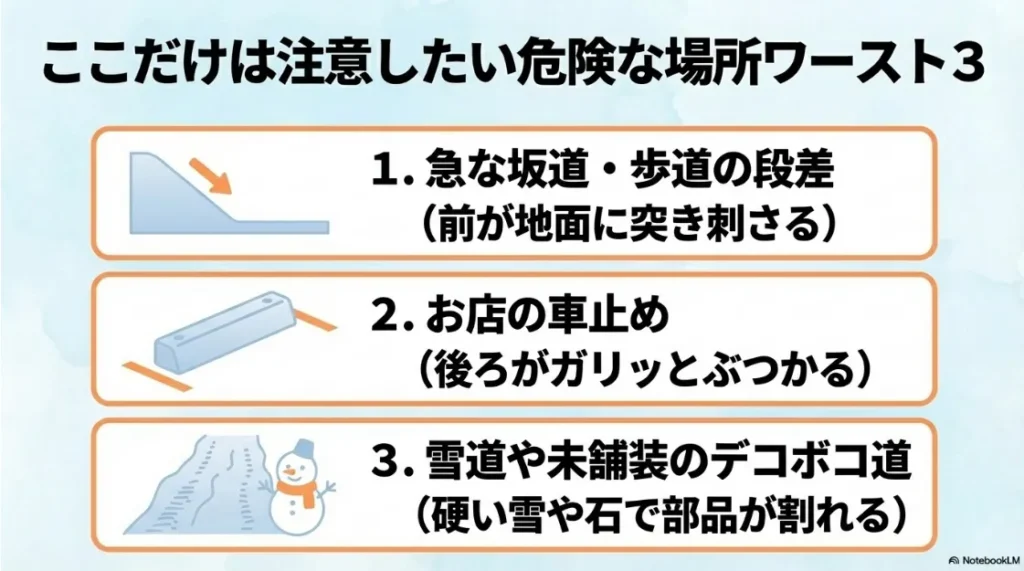 ここだけは注意したい危険な場所ワースト3

1. 急な坂道・歩道の段差
（前が地面に突き刺さる）

2. お店の車止め
（後ろがガリッとぶつかる）

3. 雪道や未舗装のデコボコ道
（硬い雪や石で部品が割れる）

NotebookLM