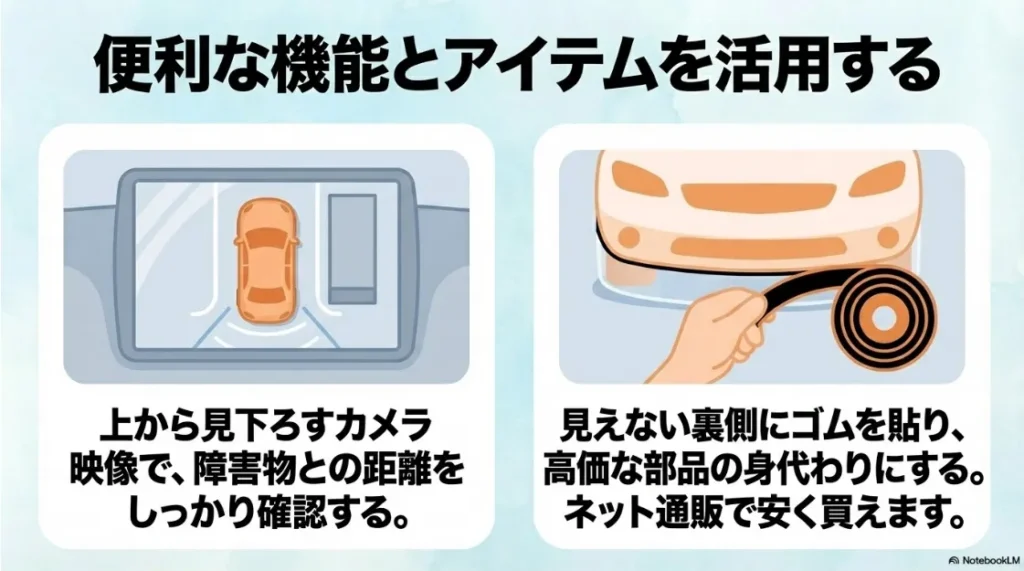 便利な機能とアイテムを活用する

上から見下ろすカメラ映像で、障害物との距離をしっかり確認する。

見えない裏側にゴムを貼り、高価な部品の身代わりにする。ネット通販で安く買えます。

NotebookLM